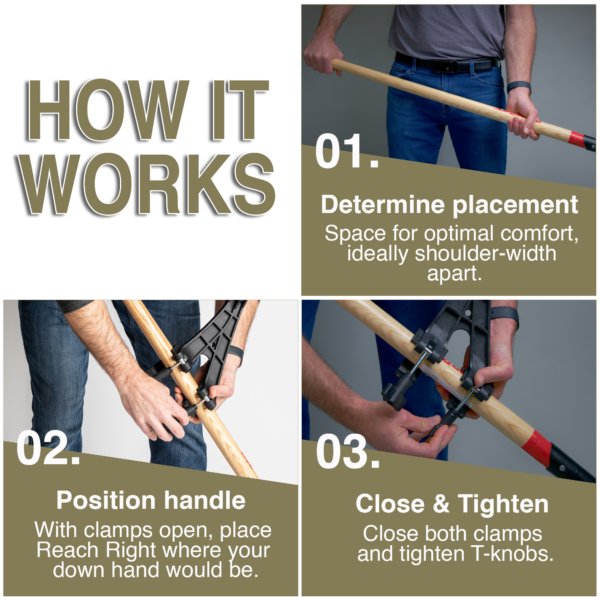 HOW IT WORKS

01.

Determine placement

Space for optimal comfort, ideally shoulder-width apart.

02.

Position handle

With clamps open, place Reach Right where your down hand would be.

03.

Close & Tighten

Close both clamps and tighten T-knobs.